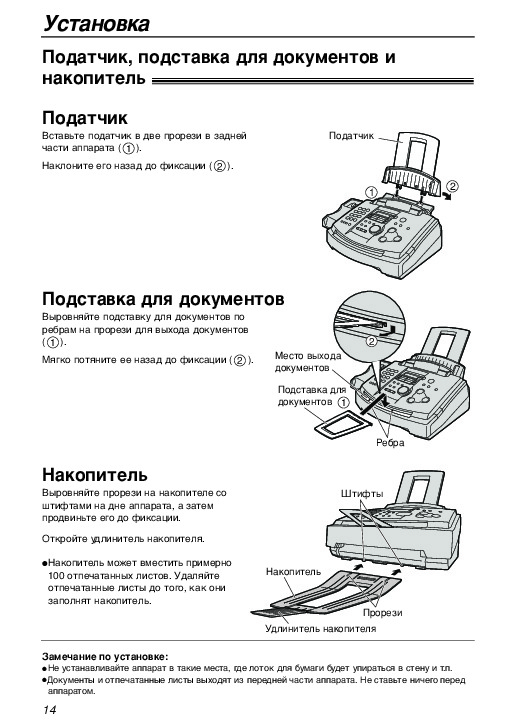 Установка

Податчик, подставка для документов и накопитель

Податчик

Вставьте податчик в две прорези в задней части аппарата (①).

Наклоните его назад до фиксации (②).

Податчик
①
②

Подставка для документов

Выровняйте подставку для документов по ребрам на прорези для выхода документов (①).

Мягко потяните ее назад до фиксации (②).

②
Место выхода документов
Подставка для документов ①
Ребра

Накопитель

Выровняйте прорези на накопителе со штифтами на дне аппарата, а затем продвиньте его до фиксации.

Откройте удлинитель накопителя.

●Накопитель может вместить примерно 100 отпечатанных листов. Удаляйте отпечатанные листы до того, как они заполнят накопитель.

Штифты
Накопитель
Прорези
Удлинитель накопителя

Замечание по установке:
●Не устанавливайте аппарат в такие места, где лоток для бумаги будет упираться в стену и т.п.
●Документы и отпечатанные листы выходят из передней части аппарата. Не ставьте ничего перед аппаратом.

14