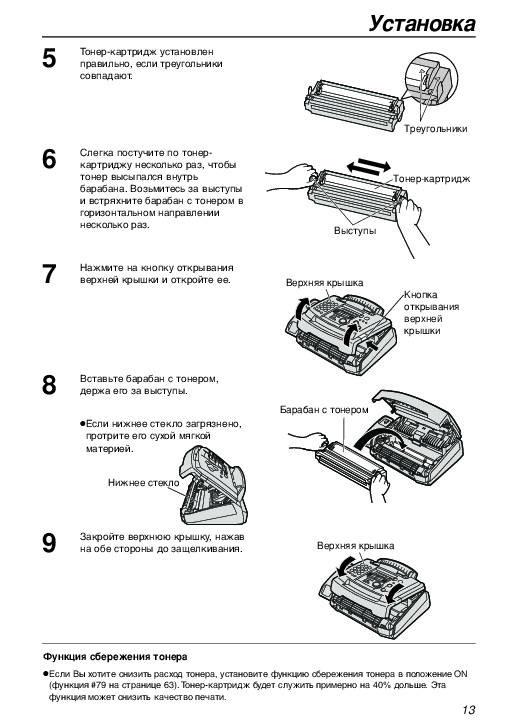 Установка

5 Тонер-картридж установлен правильно, если треугольники совпадают.

Треугольники

6 Слегка постучите по тонер-картриджу несколько раз, чтобы тонер высыпался внутрь барабана. Возьмитесь за выступы и встряхните барабан с тонером в горизонтальном направлении несколько раз.

Тонер-картридж

Выступы

7 Нажмите на кнопку открывания верхней крышки и откройте ее.

Верхняя крышка

Кнопка открывания верхней крышки

8 Вставьте барабан с тонером, держа его за выступы.

●Если нижнее стекло загрязнено, протрите его сухой мягкой материей.

Нижнее стекло

Барабан с тонером

9 Закройте верхнюю крышку, нажав на обе стороны до защелкивания.

Верхняя крышка

Функция сбережения тонера

●Если Вы хотите снизить расход тонера, установите функцию сбережения тонера в положение ON (функция #79 на странице 63). Тонер-картридж будет служить примерно на 40% дольше. Эта функция может снизить качество печати.

13