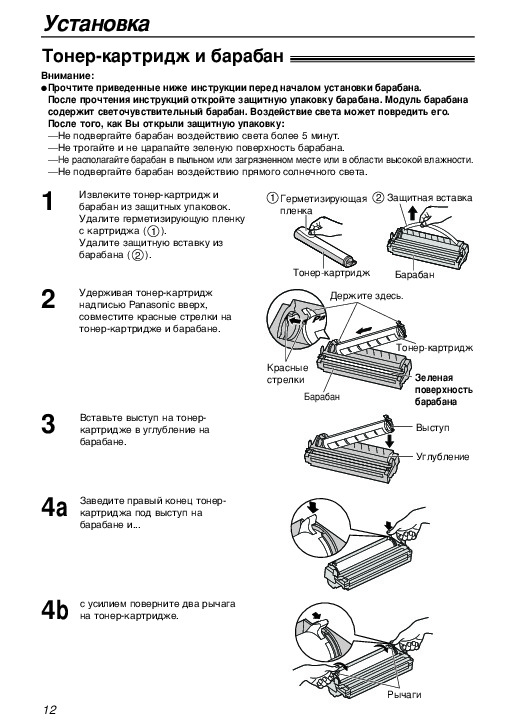 Установка

Тонер-картридж и барабан

Внимание:

● Прочтите приведенные ниже инструкции перед началом установки барабана. После прочтения инструкций откройте защитную упаковку барабана. Модуль барабана содержит светочувствительный барабан. Воздействие света может повредить его. После того, как Вы открыли защитную упаковку:

—Не подвергайте барабан воздействию света более 5 минут.

—Не трогайте и не царапайте зеленую поверхность барабана.

—Не располагайте барабан в пыльном или загрязненном месте или в области высокой влажности.

—Не подвергайте барабан воздействию прямого солнечного света.

1 Извлеките тонер-картридж и барабан из защитных упаковок. Удалите герметизирующую пленку с картриджа (①). Удалите защитную вставку из барабана (②).

① Герметизирующая пленка
② Защитная вставка
Тонер-картридж
Барабан

2 Удерживая тонер-картридж надписью Panasonic вверх, совместите красные стрелки на тонер-картридже и барабане.

Держите здесь.
Тонер-картридж
Красные стрелки
Барабан
Зеленая поверхность барабана

3 Вставьте выступ на тонер-картридже в углубление на барабане.

Выступ
Углубление

4a Заведите правый конец тонер-картриджа под выступ на барабане и...

4b с усилием поверните два рычага на тонер-картридже.

Рычаги

12