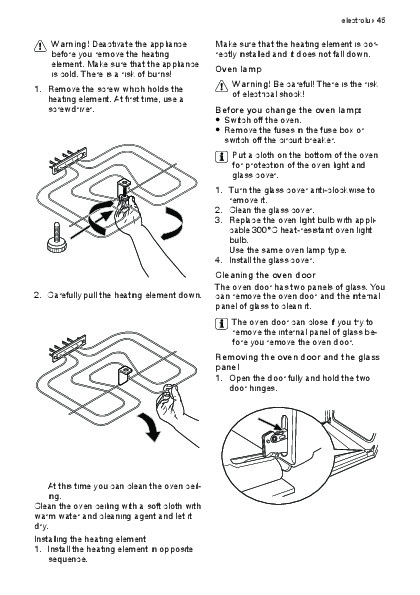 electrolux 45

Warning! Deactivate the appliance before you remove the heating element. Make sure that the appliance is cold. There is a risk of burns!

1. Remove the screw which holds the heating element. At first time, use a screwdriver.

2. Carefully pull the heating element down.

At this time you can clean the oven ceiling.

Clean the oven ceiling with a soft cloth with warm water and cleaning agent and let it dry.

Installing the heating element

1. Install the heating element in opposite sequence.

Make sure that the heating element is correctly installed and it does not fall down.

Oven lamp

Warning! Be careful! There is the risk of electrical shock!

Before you change the oven lamp:
• Switch off the oven.
• Remove the fuses in the fuse box or switch off the circuit breaker.

Put a cloth on the bottom of the oven for protection of the oven light and glass cover.

1. Turn the glass cover anti-clockwise to remove it.
2. Clean the glass cover.
3. Replace the oven light bulb with applicable 300°C heat-resistant oven light bulb.
Use the same oven lamp type.
4. Install the glass cover.

Cleaning the oven door

The oven door has two panels of glass. You can remove the oven door and the internal panel of glass to clean it.

The oven door can close if you try to remove the internal panel of glass before you remove the oven door.

Removing the oven door and the glass panel

1. Open the door fully and hold the two door hinges.