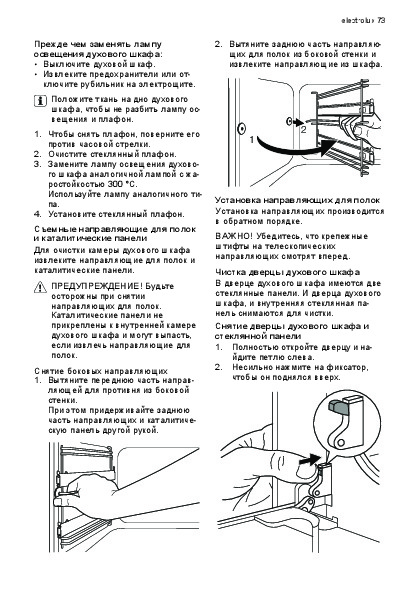 electrolux 73

Прежде чем заменять лампу освещения духового шкафа:
• Выключите духовой шкаф.
• Извлеките предохранители или отключите рубильник на электрощите.

Положите ткань на дно духового шкафа, чтобы не разбить лампу освещения и плафон.

1. Чтобы снять плафон, поверните его против часовой стрелки.
2. Очистите стеклянный плафон.
3. Замените лампу освещения духового шкафа аналогичной лампой с жаростойкостью 300 °C.
Используйте лампу аналогичного типа.
4. Установите стеклянный плафон.

Съемные направляющие для полок и каталитические панели
Для очистки камеры духового шкафа извлеките направляющие для полок и каталитические панели.

ПРЕДУПРЕЖДЕНИЕ! Будьте осторожны при снятии направляющих для полок. Каталитические панели не прикреплены к внутренней камере духового шкафа и могут выпасть, если извлечь направляющие для полок.

Снятие боковых направляющих
1. Вытяните переднюю часть направляющей для противня из боковой стенки.
При этом придерживайте заднюю часть направляющих и каталитическую панель другой рукой.

2. Вытяните заднюю часть направляющих для полок из боковой стенки и извлеките направляющие из шкафа.

1
2

Установка направляющих для полок
Установка направляющих производится в обратном порядке.

ВАЖНО! Убедитесь, что крепежные штифты на телескопических направляющих смотрят вперед.

Чистка дверцы духового шкафа
В дверце духового шкафа имеются две стеклянные панели. И дверца духового шкафа, и внутренняя стеклянная панель снимаются для чистки.

Снятие дверцы духового шкафа и стеклянной панели
1. Полностью откройте дверцу и найдите петлю слева.
2. Несильно нажмите на фиксатор, чтобы он поднялся вверх.