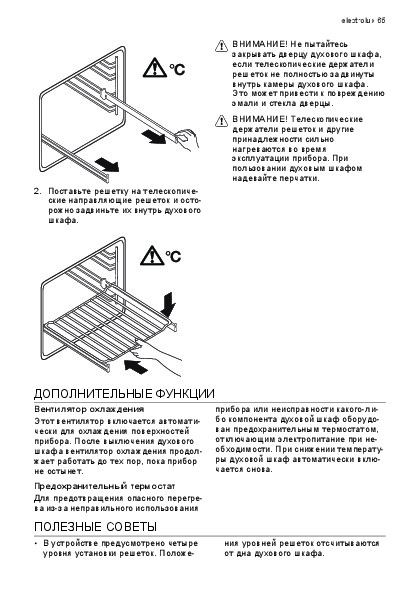 electrolux 65

°C

2. Поставьте решетку на телескопические направляющие решеток и осторожно задвиньте их внутрь духового шкафа.

°C

ВНИМАНИЕ! Не пытайтесь закрывать дверцу духового шкафа, если телескопические держатели решеток не полностью задвинуты внутрь камеры духового шкафа. Это может привести к повреждению эмали и стекла дверцы.

ВНИМАНИЕ! Телескопические держатели решеток и другие принадлежности сильно нагреваются во время эксплуатации прибора. При пользовании духовым шкафом надевайте перчатки.

ДОПОЛНИТЕЛЬНЫЕ ФУНКЦИИ

Вентилятор охлаждения

Этот вентилятор включается автоматически для охлаждения поверхностей прибора. После выключения духового шкафа вентилятор охлаждения продолжает работать до тех пор, пока прибор не остынет.

Предохранительный термостат

Для предотвращения опасного перегрева из-за неправильного использования прибора или неисправности какого-либо компонента духовой шкаф оборудован предохранительным термостатом, отключающим электропитание при необходимости. При снижении температуры духовой шкаф автоматически включается снова.

ПОЛЕЗНЫЕ СОВЕТЫ

• В устройстве предусмотрено четыре уровня установки решеток. Положения уровней решеток отсчитываются от дна духового шкафа.