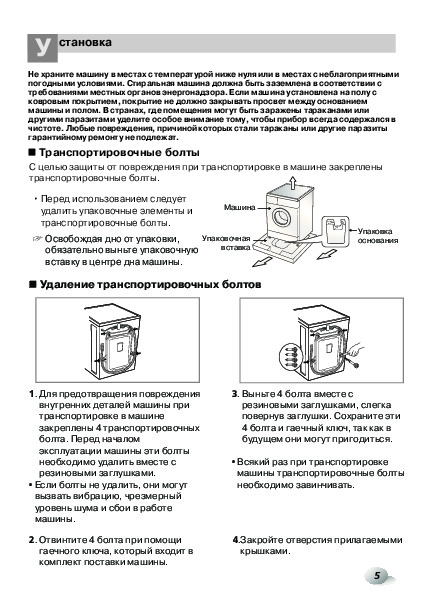 Установка

Не храните машину в местах с температурой ниже нуля или в местах с неблагоприятными погодными условиями. Стиральная машина должна быть заземлена в соответствии с требованиями местных органов энергонадзора. Если машина установлена на полу с ковровым покрытием, покрытие не должно закрывать просвет между основанием машины и полом. В странах, где помещения могут быть заражены тараканами или другими паразитами уделите особое внимание тому, чтобы прибор всегда содержался в чистоте. Любые повреждения, причиной которых стали тараканы или другие паразиты гарантийному ремонту не подлежат.

■ Транспортировочные болты

С целью защиты от повреждения при транспортировке в машине закреплены транспортировочные болты.

• Перед использованием следует удалить упаковочные элементы и транспортировочные болты.

☞ Освобождая дно от упаковки, обязательно выньте упаковочную вставку в центре дна машины.

Машина

Упаковочная вставка

Упаковка основания

■ Удаление транспортировочных болтов

1. Для предотвращения повреждения внутренних деталей машины при транспортировке в машине закреплены 4 транспортировочных болта. Перед началом эксплуатации машины эти болты необходимо удалить вместе с резиновыми заглушками.
• Если болты не удалить, они могут вызвать вибрацию, чрезмерный уровень шума и сбои в работе машины.

2. Отвинтите 4 болта при помощи гаечного ключа, который входит в комплект поставки машины.

3. Выньте 4 болта вместе с резиновыми заглушками, слегка повернув заглушки. Сохраните эти 4 болта и гаечный ключ, так как в будущем они могут пригодиться.

• Всякий раз при транспортировке машины транспортировочные болты необходимо завинчивать.

4.Закройте отверстия прилагаемыми крышками.

5