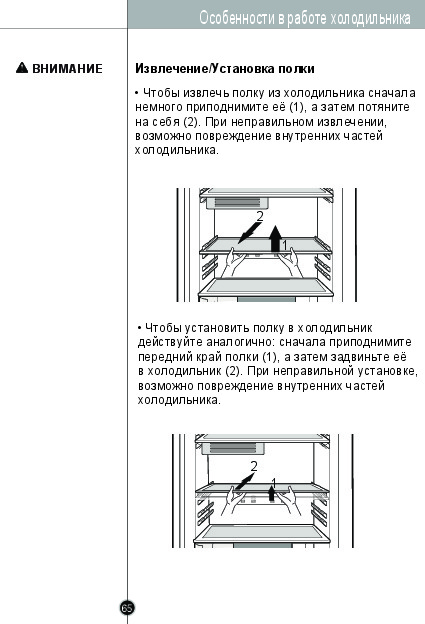 Особенности в работе холодильника

ВНИМАНИЕ

Извлечение/Установка полки

• Чтобы извлечь полку из холодильника сначала немного приподнимите её (1), а затем потяните на себя (2). При неправильном извлечении, возможно повреждение внутренних частей холодильника.

2

1

• Чтобы установить полку в холодильник действуйте аналогично: сначала приподнимите передний край полки (1), а затем задвиньте её в холодильник (2). При неправильной установке, возможно повреждение внутренних частей холодильника.

2

1

65