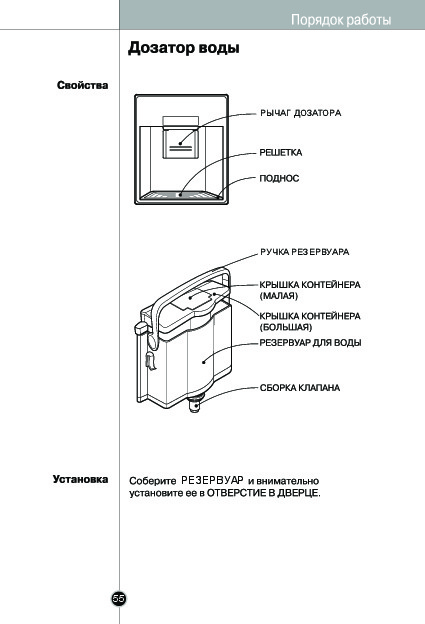 Порядок работы

Дозатор воды

Свойства

РЫЧАГ ДОЗАТОРА

РЕШЕТКА

ПОДНОС

РУЧКА РЕЗЕРВУАРА

КРЫШКА КОНТЕЙНЕРА (МАЛАЯ)

КРЫШКА КОНТЕЙНЕРА (БОЛЬШАЯ)

РЕЗЕРВУАР ДЛЯ ВОДЫ

СБОРКА КЛАПАНА

Установка

Соберите РЕЗЕРВУАР и внимательно установите ее в ОТВЕРСТИЕ В ДВЕРЦЕ.

55