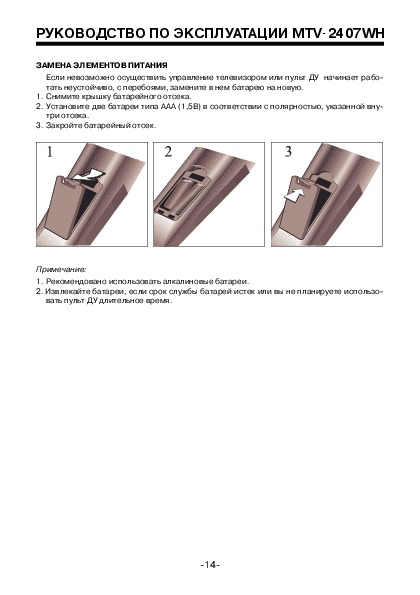 РУКОВОДСТВО ПО ЭКСПЛУАТАЦИИ MTV-2407WH

ЗАМЕНА ЭЛЕМЕНТОВ ПИТАНИЯ

Если невозможно осуществить управление телевизором или пульт ДУ начинает работать неустойчиво, с перебоями, замените в нем батарею на новую.
1. Снимите крышку батарейного отсека.
2. Установите две батареи типа ААА (1,5В) в соответствии с полярностью, указанной внутри отсека.
3. Закройте батарейный отсек.

1

2

3

Примечание:
1. Рекомендовано использовать алкалиновые батареи.
2. Извлекайте батареи, если срок службы батарей истек или вы не планируете использовать пульт ДУ длительное время.

-14-