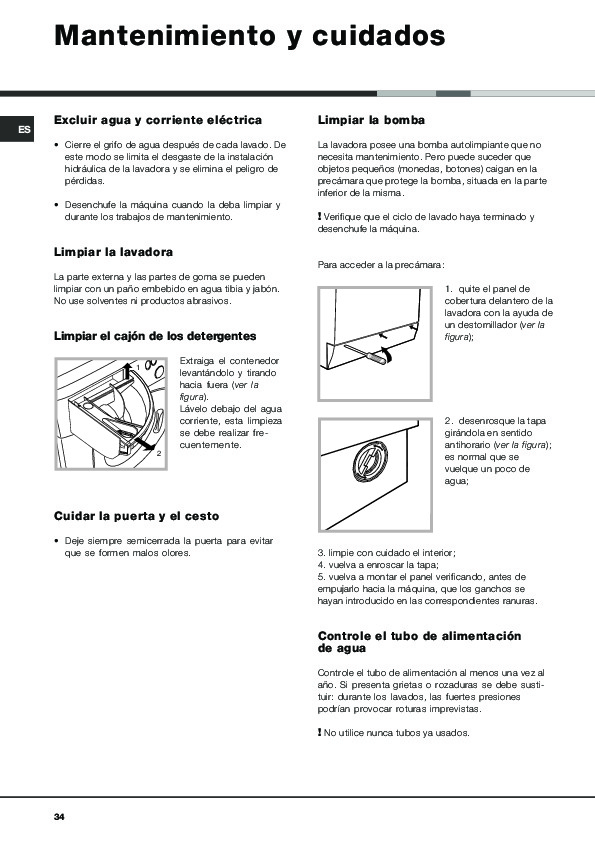 Mantenimiento y cuidados

ES

Excluir agua y corriente eléctrica

• Cierre el grifo de agua después de cada lavado. De este modo se limita el desgaste de la instalación hidráulica de la lavadora y se elimina el peligro de pérdidas.

• Desenchufe la máquina cuando la deba limpiar y durante los trabajos de mantenimiento.

Limpiar la lavadora

La parte externa y las partes de goma se pueden limpiar con un paño embebido en agua tibia y jabón. No use solventes ni productos abrasivos.

Limpiar el cajón de los detergentes

1

2

Extraiga el contenedor levantándolo y tirando hacia fuera (ver la figura).
Lávelo debajo del agua corriente, esta limpieza se debe realizar frecuentemente.

Cuidar la puerta y el cesto

• Deje siempre semicerrada la puerta para evitar que se formen malos olores.

Limpiar la bomba

La lavadora posee una bomba autolimpiante que no necesita mantenimiento. Pero puede suceder que objetos pequeños (monedas, botones) caigan en la precámara que protege la bomba, situada en la parte inferior de la misma.

! Verifique que el ciclo de lavado haya terminado y desenchufe la máquina.

Para acceder a la precámara:

1. quite el panel de cobertura delantero de la lavadora con la ayuda de un destornillador (ver la figura);

2. desenrosque la tapa girándola en sentido antihorario (ver la figura); es normal que se vuelque un poco de agua;

3. limpie con cuidado el interior;
4. vuelva a enroscar la tapa;
5. vuelva a montar el panel verificando, antes de empujarlo hacia la máquina, que los ganchos se hayan introducido en las correspondientes ranuras.

Controle el tubo de alimentación de agua

Controle el tubo de alimentación al menos una vez al año. Si presenta grietas o rozaduras se debe sustituir: durante los lavados, las fuertes presiones podrían provocar roturas imprevistas.

! No utilice nunca tubos ya usados.

34