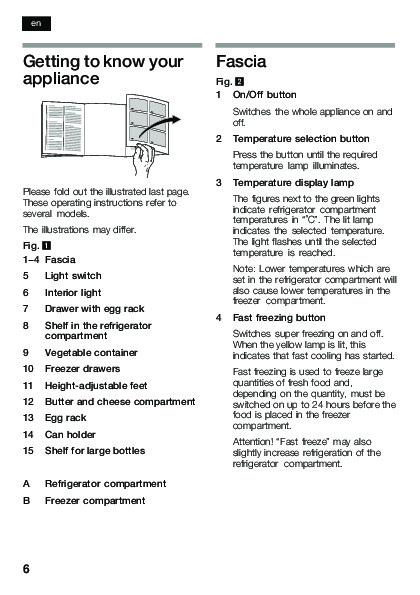 en

Getting to know your appliance

Please fold out the illustrated last page. These operating instructions refer to several models.

The illustrations may differ.

Fig. 1

1–4 Fascia

5 Light switch

6 Interior light

7 Drawer with egg rack

8 Shelf in the refrigerator compartment

9 Vegetable container

10 Freezer drawers

11 Height-adjustable feet

12 Butter and cheese compartment

13 Egg rack

14 Can holder

15 Shelf for large bottles

A Refrigerator compartment

B Freezer compartment

Fascia

Fig. 2

1 On/Off button

Switches the whole appliance on and off.

2 Temperature selection button

Press the button until the required temperature lamp illuminates.

3 Temperature display lamp

The figures next to the green lights indicate refrigerator compartment temperatures in "°C". The lit lamp indicates the selected temperature. The light flashes until the selected temperature is reached.

Note: Lower temperatures which are set in the refrigerator compartment will also cause lower temperatures in the freezer compartment.

4 Fast freezing button

Switches super freezing on and off. When the yellow lamp is lit, this indicates that fast cooling has started.

Fast freezing is used to freeze large quantities of fresh food and, depending on the quantity, must be switched on up to 24 hours before the food is placed in the freezer compartment.

Attention! "Fast freeze" may also slightly increase refrigeration of the refrigerator compartment.

6