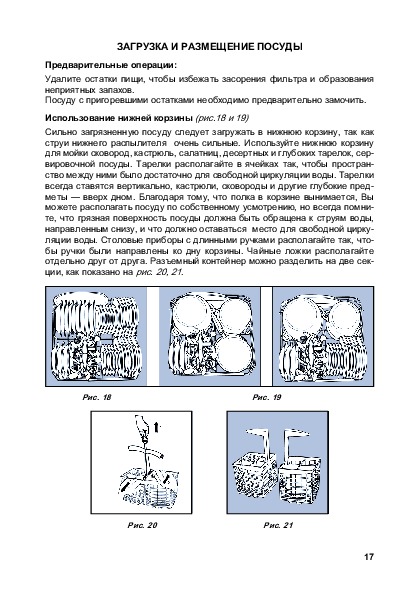 ЗАГРУЗКА И РАЗМЕЩЕНИЕ ПОСУДЫ

Предварительные операции:

Удалите остатки пищи, чтобы избежать засорения фильтра и образования неприятных запахов.
Посуду с пригоревшими остатками необходимо предварительно замочить.

Использование нижней корзины (рис.18 и 19)

Сильно загрязненную посуду следует загружать в нижнюю корзину, так как струи нижнего распылителя очень сильные. Используйте нижнюю корзину для мойки сковород, кастрюль, салатниц, десертных и глубоких тарелок, сервировочной посуды. Тарелки располагайте в ячейках так, чтобы пространство между ними было достаточно для свободной циркуляции воды. Тарелки всегда ставятся вертикально, кастрюли, сковороды и другие глубокие предметы — вверх дном. Благодаря тому, что полка в корзине вынимается, Вы можете располагать посуду по собственному усмотрению, но всегда помните, что грязная поверхность посуды должна быть обращена к струям воды, направленным снизу, и что должно оставаться место для свободной циркуляции воды. Столовые приборы с длинными ручками располагайте так, чтобы ручки были направлены ко дну корзины. Чайные ложки располагайте отдельно друг от друга. Разъемный контейнер можно разделить на две секции, как показано на рис. 20, 21.

Рис. 18

Рис. 19

Рис. 20

Рис. 21

17