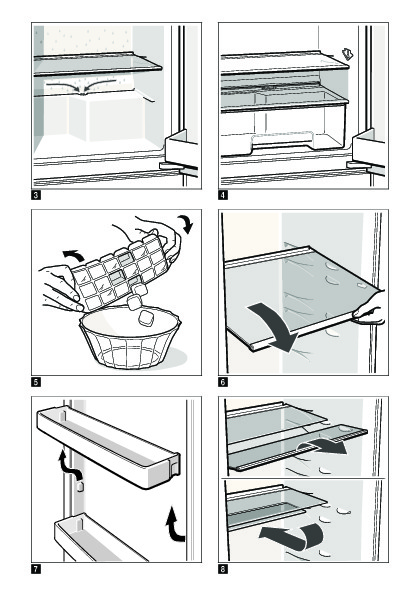 3
4
5
6
7
8