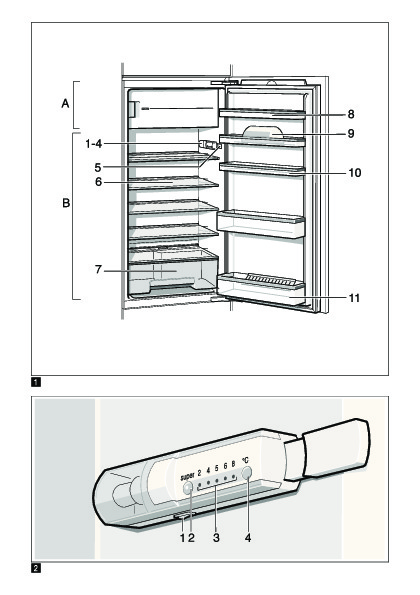 A
B
1-4
5
6
7
8
9
10
11
1

super 2 4 5 6 8 °C
1 2
3
4
2