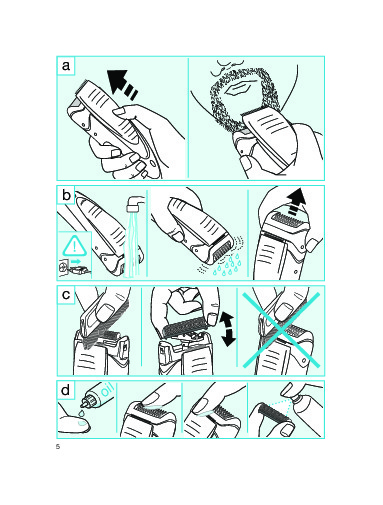 a

b

!

c

d

oil

5