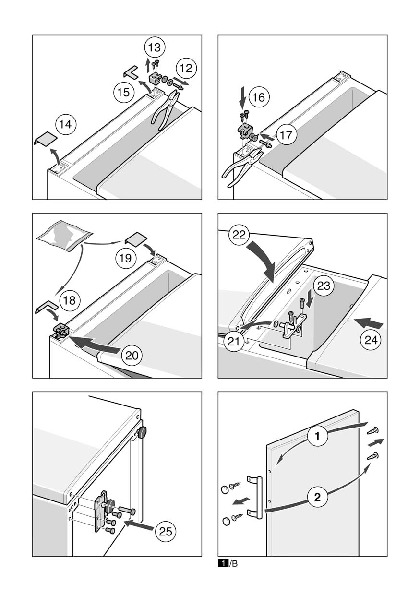 13
12
15
14

16
17

19
18
20

22
23
21
24

25

1
2

1/B