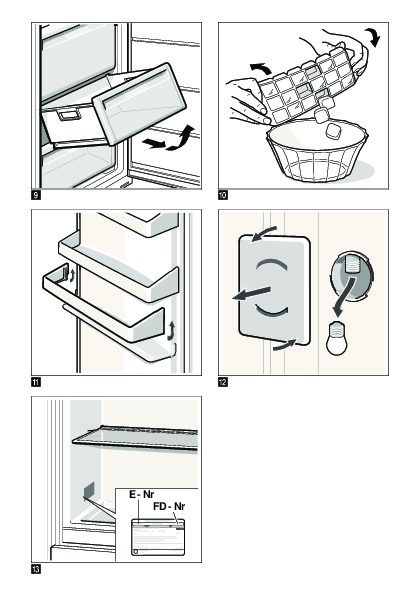 9

10

11

12

E - Nr
FD - Nr

13