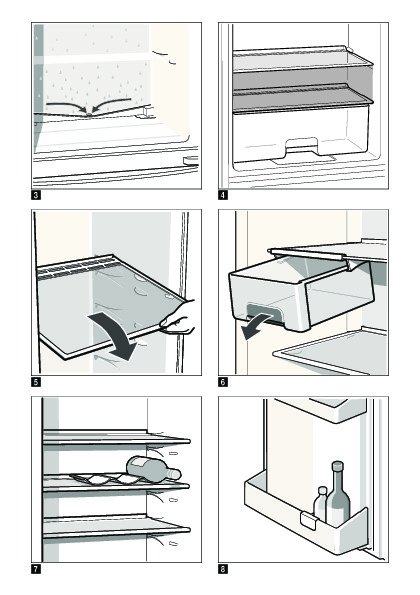 3
4
5
6
7
8