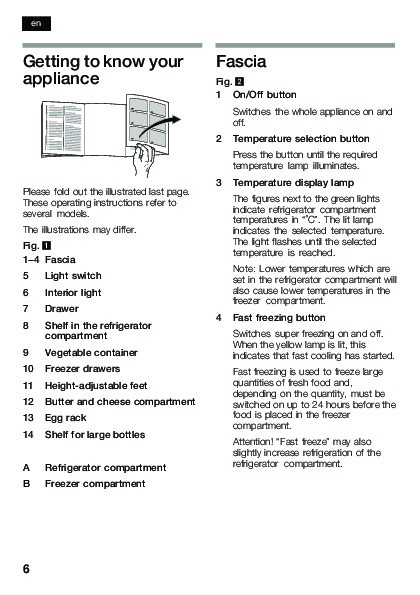 en

Getting to know your appliance

Please fold out the illustrated last page. These operating instructions refer to several models.

The illustrations may differ.

Fig. 1

1–4 Fascia

5 Light switch

6 Interior light

7 Drawer

8 Shelf in the refrigerator compartment

9 Vegetable container

10 Freezer drawers

11 Height-adjustable feet

12 Butter and cheese compartment

13 Egg rack

14 Shelf for large bottles

A Refrigerator compartment

B Freezer compartment

Fascia

Fig. 2

1 On/Off button

Switches the whole appliance on and off.

2 Temperature selection button

Press the button until the required temperature lamp illuminates.

3 Temperature display lamp

The figures next to the green lights indicate refrigerator compartment temperatures in "°C". The lit lamp indicates the selected temperature. The light flashes until the selected temperature is reached.

Note: Lower temperatures which are set in the refrigerator compartment will also cause lower temperatures in the freezer compartment.

4 Fast freezing button

Switches super freezing on and off. When the yellow lamp is lit, this indicates that fast cooling has started.

Fast freezing is used to freeze large quantities of fresh food and, depending on the quantity, must be switched on up to 24 hours before the food is placed in the freezer compartment.

Attention! "Fast freeze" may also slightly increase refrigeration of the refrigerator compartment.

6