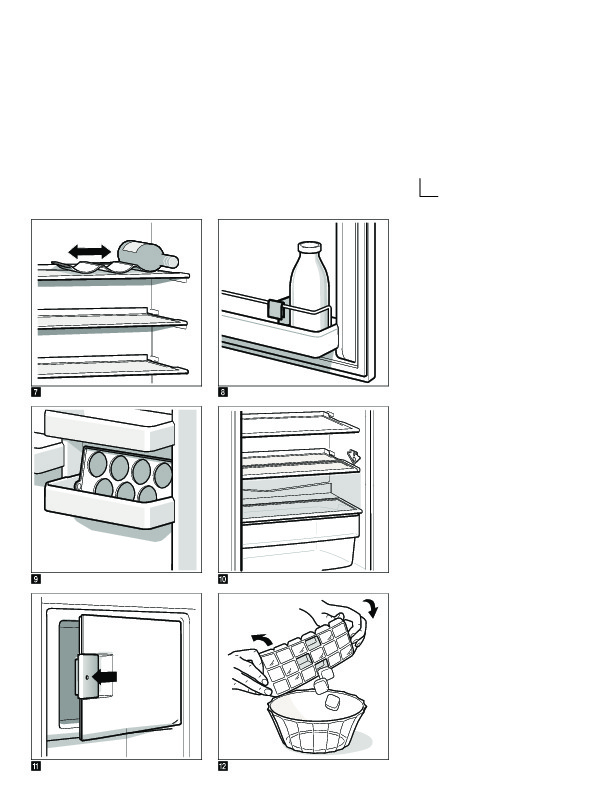 7

8

9

10

11

12