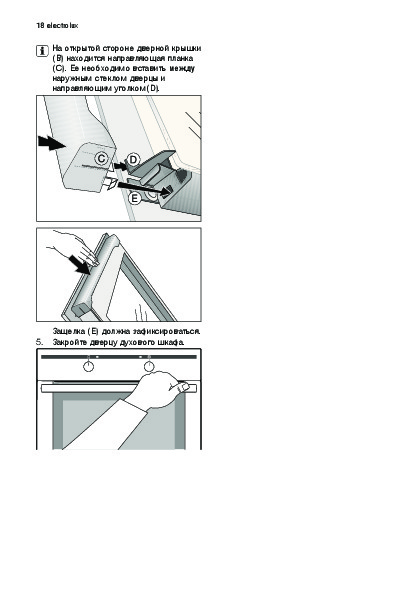 18 electrolux

На открытой стороне дверной крышки (B) находится направляющая планка (C). Ее необходимо вставить между наружным стеклом дверцы и направляющим уголком (D).

C
D
E

Защелка (E) должна зафиксироваться.

5. Закройте дверцу духового шкафа.