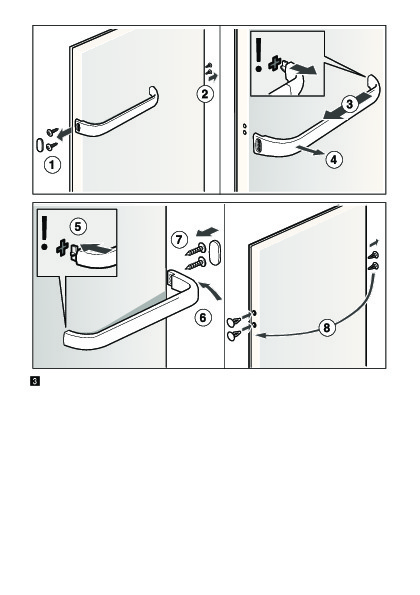 1
2
!
3
4
!
5
7
6
8
3