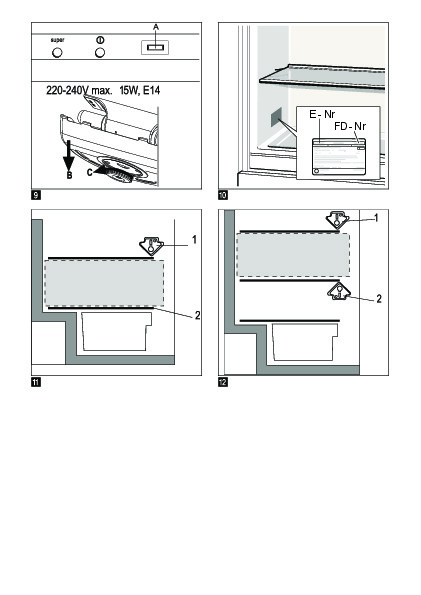 A
super
220-240V max. 15W, E14
B
C
9

E - Nr
FD - Nr
10

1
2
11

1
2
12