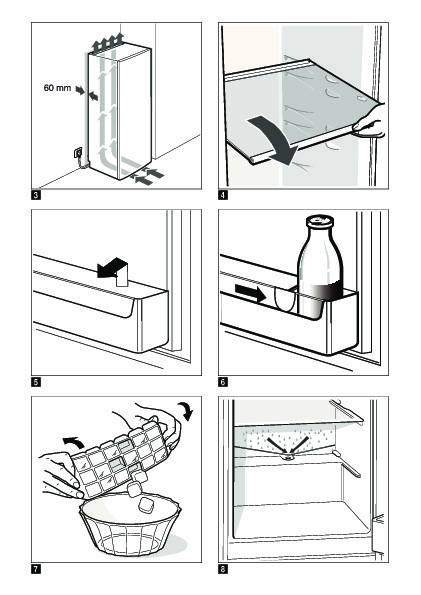 60 mm

3

4

5

6

7

8