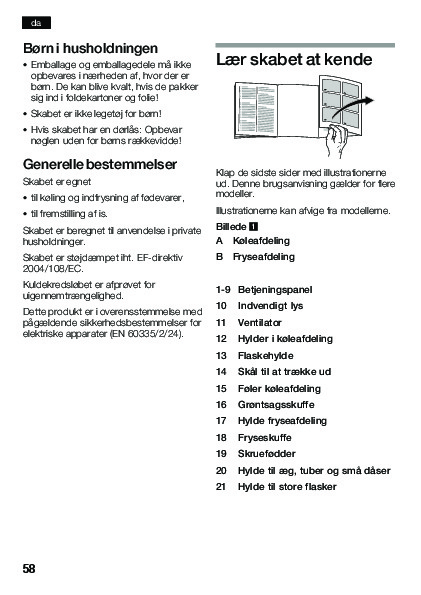 da

Børn i husholdningen

• Emballage og emballagedele må ikke opbevares i nærheden af, hvor der er børn. De kan blive kvalt, hvis de pakker sig ind i foldekartoner og folie!

• Skabet er ikke legetøj for børn!

• Hvis skabet har en dørlås: Opbevar nøglen uden for børns rækkevidde!

Generelle bestemmelser

Skabet er egnet

• til køling og indfrysning af fødevarer,

• til fremstilling af is.

Skabet er beregnet til anvendelse i private husholdninger.

Skabet er støjdæmpet iht. EF-direktiv 2004/108/EC.

Kuldekredsløbet er afprøvet for uigennemtrængelighed.

Dette produkt er i overensstemmelse med pågældende sikkerhedsbestemmelser for elektriske apparater (EN 60335/2/24).

Lær skabet at kende

Klap de sidste sider med illustrationerne ud. Denne brugsanvisning gælder for flere modeller.

Illustrationerne kan afvige fra modellerne.

Billede 1
A Køleafdeling
B Fryseafdeling

1-9 Betjeningspanel
10 Indvendigt lys
11 Ventilator
12 Hylder i køleafdeling
13 Flaskehylde
14 Skål til at trække ud
15 Føler køleafdeling
16 Grøntsagsskuffe
17 Hylde fryseafdeling
18 Fryseskuffe
19 Skruefødder
20 Hylde til æg, tuber og små dåser
21 Hylde til store flasker

58