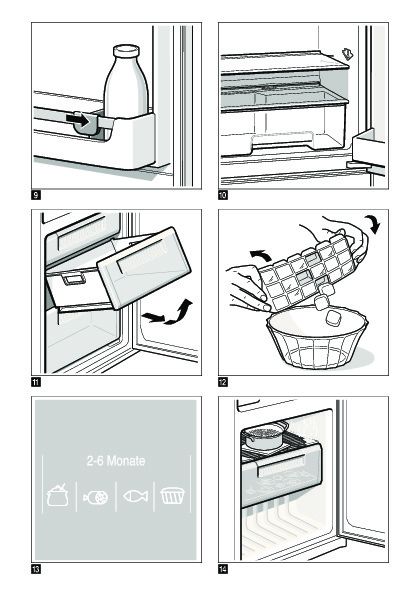 9

10

11

12

2-6 Monate

13

14