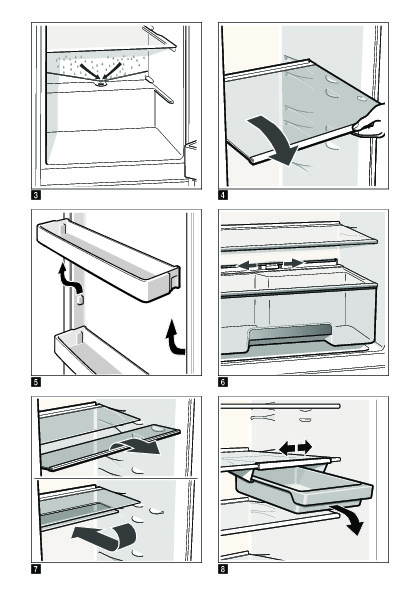 3
4
5
6
7
8