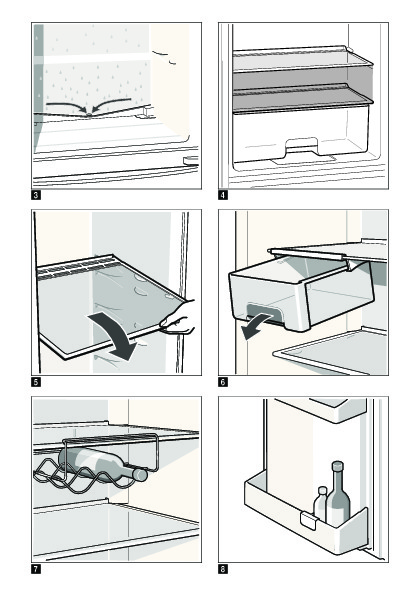 3

4

5

6

7

8