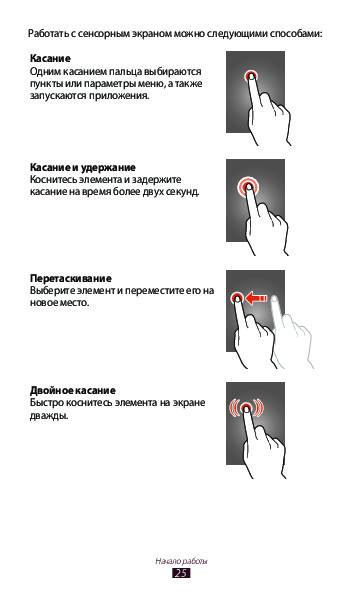 Работать с сенсорным экраном можно следующими способами:

Касание
Одним касанием пальца выбираются пункты или параметры меню, а также запускаются приложения.

Касание и удержание
Коснитесь элемента и задержите касание на время более двух секунд.

Перетаскивание
Выберите элемент и переместите его на новое место.

Двойное касание
Быстро коснитесь элемента на экране дважды.

Начало работы
25