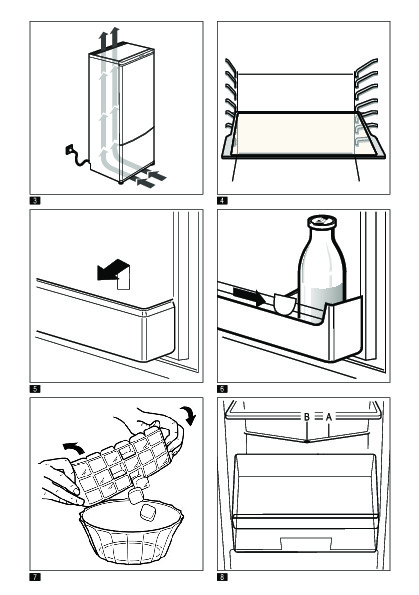 3
4
5
6
7
B A
8