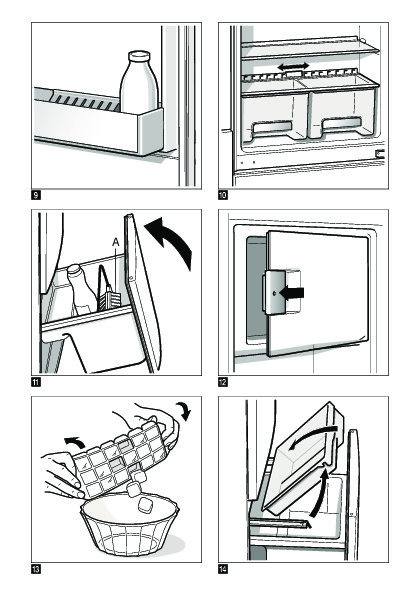 9

10

A

11

12

13

14