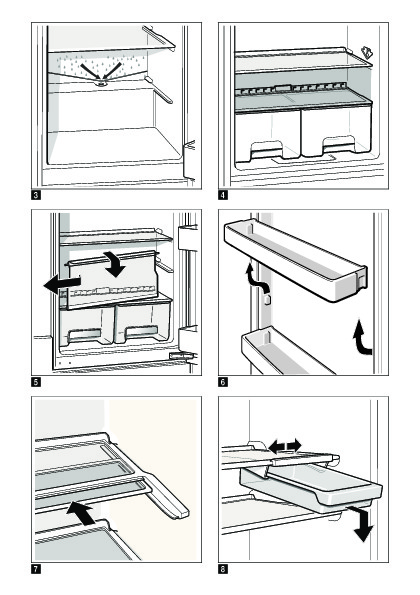 3

4

5

6

7

8