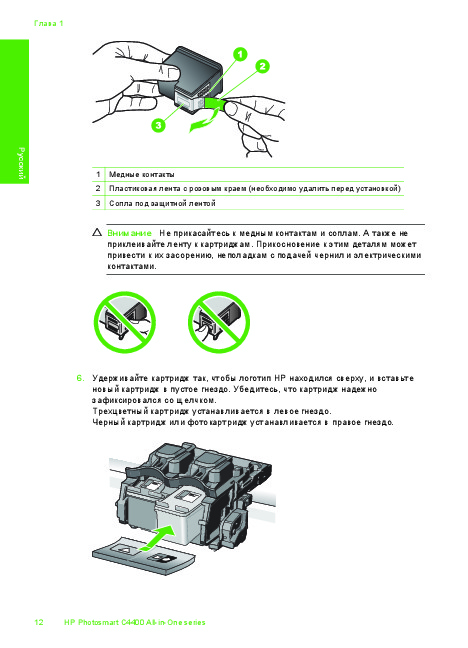 Глава 1

Русский

1

2

3

| 1 | Медные контакты |
|---|---|
| 2 | Пластиковая лента с розовым краем (необходимо удалить перед установкой) |
| 3 | Сопла под защитной лентой |

Внимание Не прикасайтесь к медным контактам и соплам. А также не приклеивайте ленту к картриджам. Прикосновение к этим деталям может привести к их засорению, неполадкам с подачей чернил и электрическими контактами.

6. Удерживайте картридж так, чтобы логотип HP находился сверху, и вставьте новый картридж в пустое гнездо. Убедитесь, что картридж надежно зафиксировался со щелчком.
Трехцветный картридж устанавливается в левое гнездо.
Черный картридж или фотокартридж устанавливается в правое гнездо.

12 HP Photosmart C4400 All-in-One series