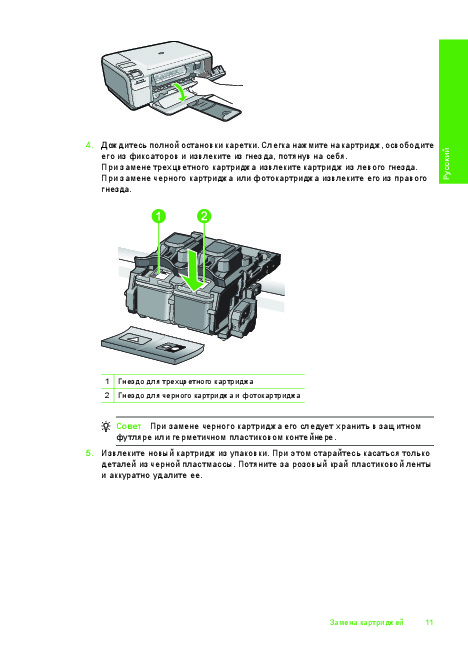 Русский

4. Дождитесь полной остановки каретки. Слегка нажмите на картридж, освободите его из фиксаторов и извлеките из гнезда, потянув на себя.
При замене трехцветного картриджа извлеките картридж из левого гнезда.
При замене черного картриджа или фотокартриджа извлеките его из правого гнезда.

1

2

| 1 | Гнездо для трехцветного картриджа |
|---|---|
| 2 | Гнездо для черного картриджа и фотокартриджа |

Совет При замене черного картриджа его следует хранить в защитном футляре или герметичном пластиковом контейнере.

5. Извлеките новый картридж из упаковки. При этом старайтесь касаться только деталей из черной пластмассы. Потяните за розовый край пластиковой ленты и аккуратно удалите ее.

Замена картриджей 11