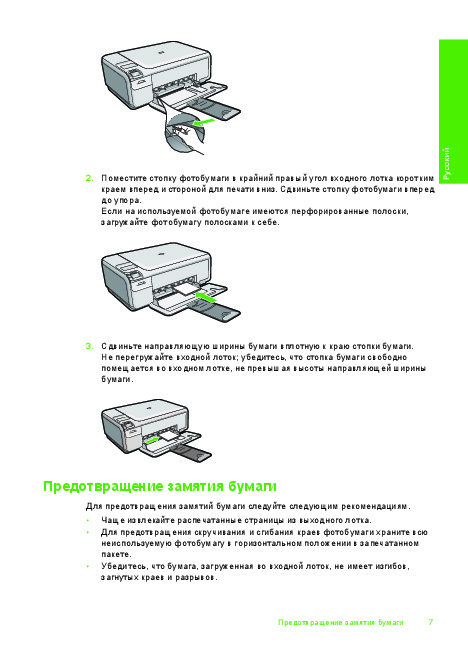 Русский

2. Поместите стопку фотобумаги в крайний правый угол входного лотка коротким краем вперед и стороной для печати вниз. Сдвиньте стопку фотобумаги вперед до упора.
Если на используемой фотобумаге имеются перфорированные полоски, загружайте фотобумагу полосками к себе.

3. Сдвиньте направляющую ширины бумаги вплотную к краю стопки бумаги.
Не перегружайте входной лоток; убедитесь, что стопка бумаги свободно помещается во входном лотке, не превышая высоты направляющей ширины бумаги.

Предотвращение замятия бумаги

Для предотвращения замятий бумаги следуйте следующим рекомендациям.
• Чаще извлекайте распечатанные страницы из выходного лотка.
• Для предотвращения скручивания и сгибания краев фотобумаги храните всю неиспользуемую фотобумагу в горизонтальном положении в запечатанном пакете.
• Убедитесь, что бумага, загруженная во входной лоток, не имеет изгибов, загнутых краев и разрывов.

Предотвращение замятия бумаги 7