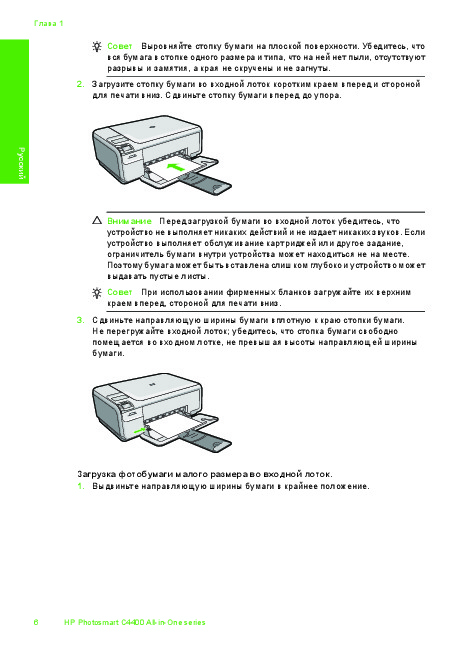 Глава 1

Русский

Совет Выровняйте стопку бумаги на плоской поверхности. Убедитесь, что вся бумага в стопке одного размера и типа, что на ней нет пыли, отсутствуют разрывы и замятия, а края не скручены и не загнуты.

2. Загрузите стопку бумаги во входной лоток коротким краем вперед и стороной для печати вниз. Сдвиньте стопку бумаги вперед до упора.

Внимание Перед загрузкой бумаги во входной лоток убедитесь, что устройство не выполняет никаких действий и не издает никаких звуков. Если устройство выполняет обслуживание картриджей или другое задание, ограничитель бумаги внутри устройства может находиться не на месте. Поэтому бумага может быть вставлена слишком глубоко и устройство может выдавать пустые листы.

Совет При использовании фирменных бланков загружайте их верхним краем вперед, стороной для печати вниз.

3. Сдвиньте направляющую ширины бумаги вплотную к краю стопки бумаги. Не перегружайте входной лоток; убедитесь, что стопка бумаги свободно помещается во входном лотке, не превышая высоты направляющей ширины бумаги.

Загрузка фотобумаги малого размера во входной лоток.

1. Выдвиньте направляющую ширины бумаги в крайнее положение.

6 HP Photosmart C4400 All-in-One series