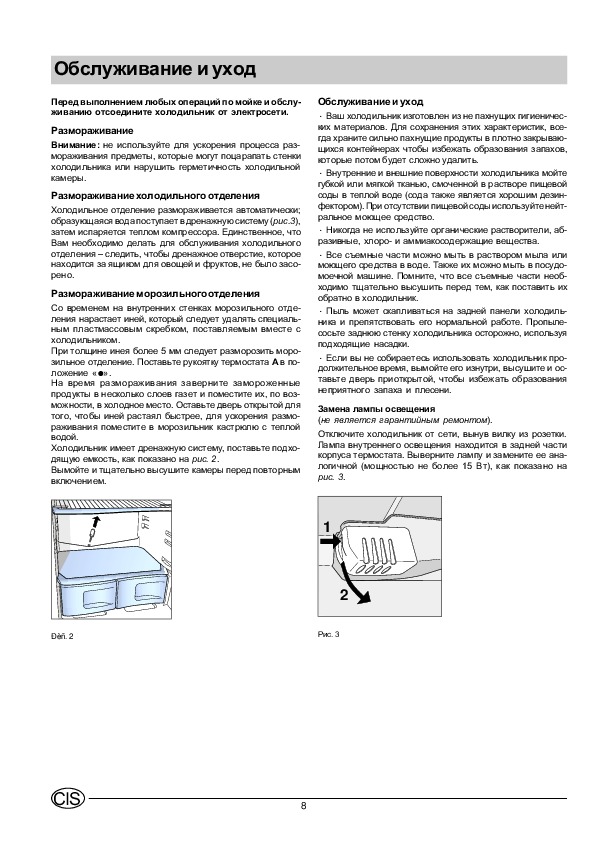 Обслуживание и уход

Перед выполнением любых операций по мойке и обслуживанию отсоедините холодильник от электросети.

Размораживание

Внимание: не используйте для ускорения процесса размораживания предметы, которые могут поцарапать стенки холодильника или нарушить герметичность холодильной камеры.

Размораживание холодильного отделения

Холодильное отделение размораживается автоматически; образующаяся вода поступает в дренажную систему (рис.3), затем испаряется теплом компрессора. Единственное, что Вам необходимо делать для обслуживания холодильного отделения – следить, чтобы дренажное отверстие, которое находится за ящиком для овощей и фруктов, не было засорено.

Размораживание морозильного отделения

Со временем на внутренних стенках морозильного отделения нарастает иней, который следует удалять специальным пластмассовым скребком, поставляемым вместе с холодильником.
При толщине инея более 5 мм следует разморозить морозильное отделение. Поставьте рукоятку термостата А в положение «●».
На время размораживания заверните замороженные продукты в несколько слоев газет и поместите их, по возможности, в холодное место. Оставьте дверь открытой для того, чтобы иней растаял быстрее, для ускорения размораживания поместите в морозильник кастрюлю с теплой водой.
Холодильник имеет дренажную систему, поставьте подходящую емкость, как показано на рис. 2.
Вымойте и тщательно высушите камеры перед повторным включением.

Ðèñ. 2

Обслуживание и уход

· Ваш холодильник изготовлен из не пахнущих гигиенических материалов. Для сохранения этих характеристик, всегда храните сильно пахнущие продукты в плотно закрывающихся контейнерах чтобы избежать образования запахов, которые потом будет сложно удалить.
· Внутренние и внешние поверхности холодильника мойте губкой или мягкой тканью, смоченной в растворе пищевой соды в теплой воде (сода также является хорошим дезинфектором). При отсутствии пищевой соды используйте нейтральное моющее средство.
· Никогда не используйте органические растворители, абразивные, хлоро- и аммиакосодержащие вещества.
· Все съемные части можно мыть в растворе мыла или моющего средства в воде. Также их можно мыть в посудомоечной машине. Помните, что все съемные части необходимо тщательно высушить перед тем, как поставить их обратно в холодильник.
· Пыль может скапливаться на задней панели холодильника и препятствовать его нормальной работе. Пропылесосьте заднюю стенку холодильника осторожно, используя подходящие насадки.
· Если вы не собираетесь использовать холодильник продолжительное время, вымойте его изнутри, высушите и оставьте дверь приоткрытой, чтобы избежать образования неприятного запаха и плесени.

Замена лампы освещения
(не является гарантийным ремонтом).
Отключите холодильник от сети, вынув вилку из розетки. Лампа внутреннего освещения находится в задней части корпуса термостата. Выверните лампу и замените ее аналогичной (мощностью не более 15 Вт), как показано на рис. 3.

1
2

Рис. 3

CIS

8