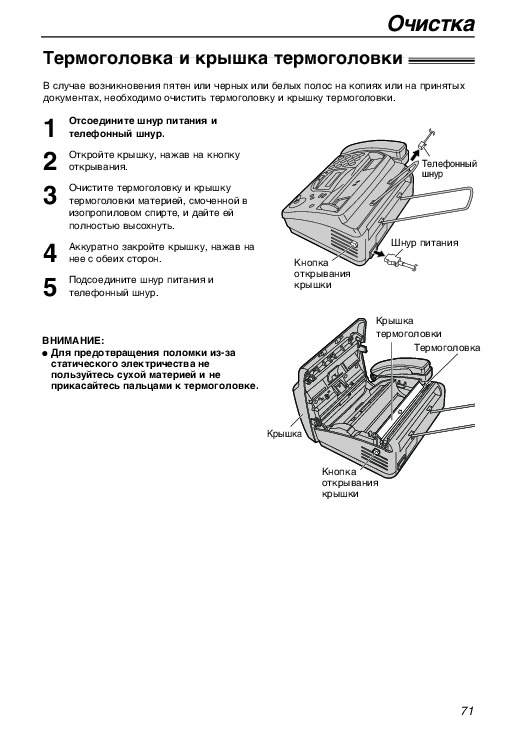 Очистка

Термоголовка и крышка термоголовки

В случае возникновения пятен или черных или белых полос на копиях или на принятых документах, необходимо очистить термоголовку и крышку термоголовки.

1 Отсоедините шнур питания и телефонный шнур.

2 Откройте крышку, нажав на кнопку открывания.

3 Очистите термоголовку и крышку термоголовки материей, смоченной в изопропиловом спирте, и дайте ей полностью высохнуть.

4 Аккуратно закройте крышку, нажав на нее с обеих сторон.

5 Подсоедините шнур питания и телефонный шнур.

Телефонный шнур

Шнур питания

Кнопка открывания крышки

ВНИМАНИЕ:
● Для предотвращения поломки из-за статического электричества не пользуйтесь сухой материей и не прикасайтесь пальцами к термоголовке.

Крышка термоголовки

Термоголовка

Крышка

Кнопка открывания крышки

71