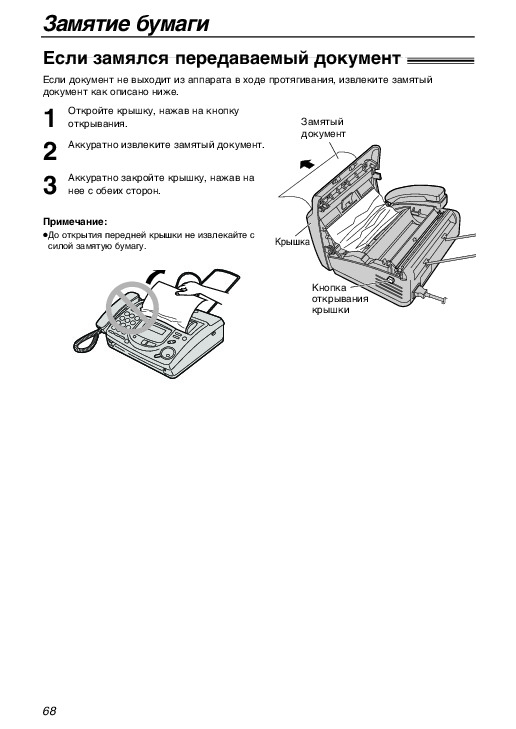 Замятие бумаги

Если замялся передаваемый документ

Если документ не выходит из аппарата в ходе протягивания, извлеките замятый документ как описано ниже.

1 Откройте крышку, нажав на кнопку открывания.

2 Аккуратно извлеките замятый документ.

3 Аккуратно закройте крышку, нажав на нее с обеих сторон.

Примечание:
●До открытия передней крышки не извлекайте с силой замятую бумагу.

Замятый документ

Крышка

Кнопка открывания крышки

68