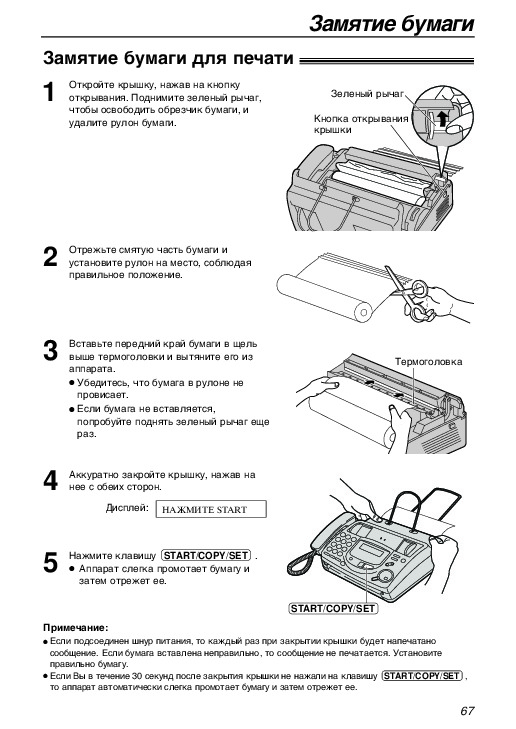 Замятие бумаги

Замятие бумаги для печати

1 Откройте крышку, нажав на кнопку открывания. Поднимите зеленый рычаг, чтобы освободить обрезчик бумаги, и удалите рулон бумаги.

Зеленый рычаг
Кнопка открывания крышки

2 Отрежьте смятую часть бумаги и установите рулон на место, соблюдая правильное положение.

3 Вставьте передний край бумаги в щель выше термоголовки и вытяните его из аппарата.
● Убедитесь, что бумага в рулоне не провисает.
● Если бумага не вставляется, попробуйте поднять зеленый рычаг еще раз.

Термоголовка

4 Аккуратно закройте крышку, нажав на нее с обеих сторон.

Дисплей: НАЖМИТЕ START

5 Нажмите клавишу START/COPY/SET .
● Аппарат слегка промотает бумагу и затем отрежет ее.

START/COPY/SET

Примечание:
● Если подсоединен шнур питания, то каждый раз при закрытии крышки будет напечатано сообщение. Если бумага вставлена неправильно, то сообщение не печатается. Установите правильно бумагу.
● Если Вы в течение 30 секунд после закрытия крышки не нажали на клавишу START/COPY/SET , то аппарат автоматически слегка промотает бумагу и затем отрежет ее.

67