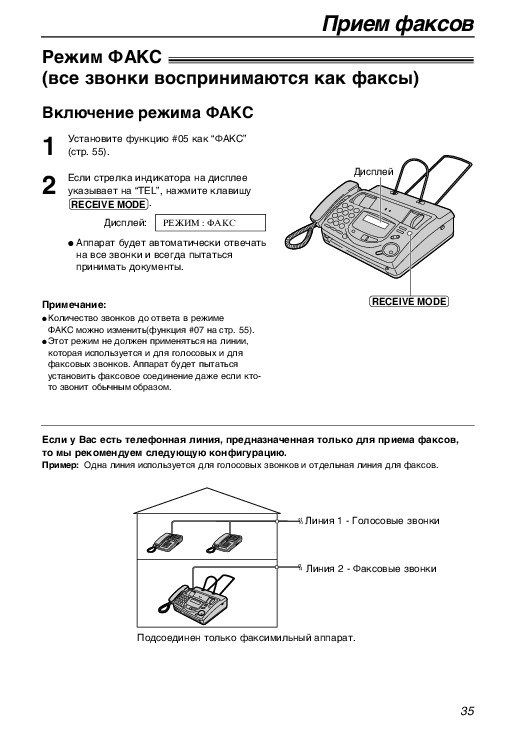 Прием факсов

Режим ФАКС
(все звонки воспринимаются как факсы)

Включение режима ФАКС

1 Установите функцию #05 как "ФАКС" (стр. 55).

2 Если стрелка индикатора на дисплее указывает на "TEL", нажмите клавишу RECEIVE MODE.

Дисплей: РЕЖИМ : ФАКС

● Аппарат будет автоматически отвечать на все звонки и всегда пытаться принимать документы.

Дисплей

RECEIVE MODE

Примечание:
● Количество звонков до ответа в режиме ФАКС можно изменить(функция #07 на стр. 55).
● Этот режим не должен применяться на линии, которая используется и для голосовых и для факсовых звонков. Аппарат будет пытаться установить факсовое соединение даже если кто-то звонит обычным образом.

Если у Вас есть телефонная линия, предназначенная только для приема факсов, то мы рекомендуем следующую конфигурацию.
Пример: Одна линия используется для голосовых звонков и отдельная линия для факсов.

Линия 1 - Голосовые звонки

Линия 2 - Факсовые звонки

Подсоединен только факсимильный аппарат.

35