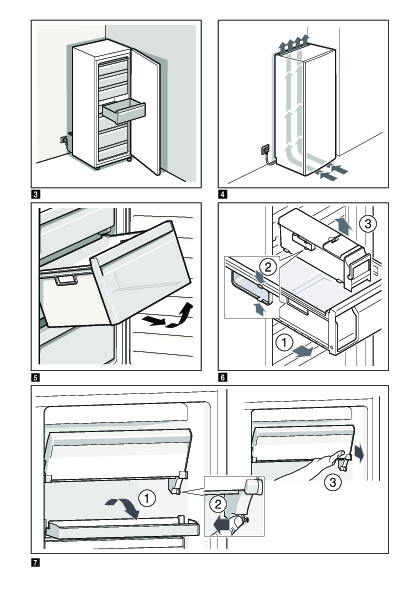 3

4

5

3

2

1

6

1

2

3

7