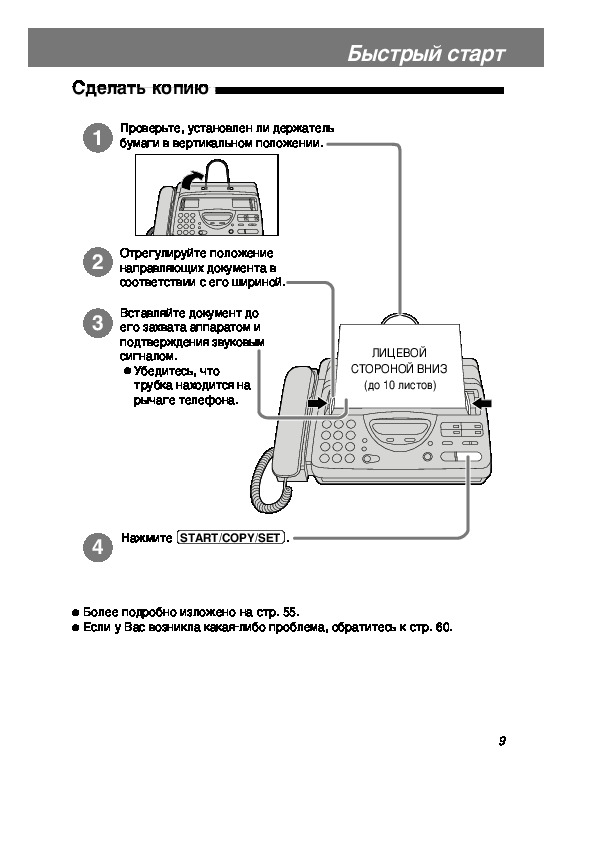 Быстрый старт

Сделать копию

1 Проверьте, установлен ли держатель бумаги в вертикальном положении.

2 Отрегулируйте положение направляющих документа в соответствии с его шириной.

3 Вставляйте документ до его захвата аппаратом и подтверждения звуковым сигналом.
● Убедитесь, что трубка находится на рычаге телефона.

ЛИЦЕВОЙ СТОРОНОЙ ВНИЗ (до 10 листов)

4 Нажмите START/COPY/SET.

● Более подробно изложено на стр. 55.
● Если у Вас возникла какая-либо проблема, обратитесь к стр. 60.

9