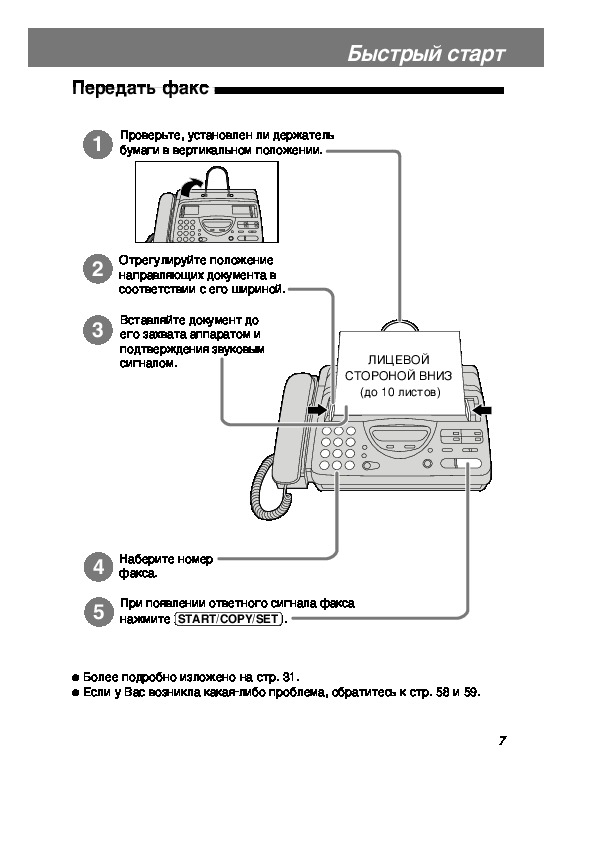 Быстрый старт

Передать факс

1 Проверьте, установлен ли держатель бумаги в вертикальном положении.

2 Отрегулируйте положение направляющих документа в соответствии с его шириной.

3 Вставляйте документ до его захвата аппаратом и подтверждения звуковым сигналом.

ЛИЦЕВОЙ СТОРОНОЙ ВНИЗ (до 10 листов)

4 Наберите номер факса.

5 При появлении ответного сигнала факса нажмите START/COPY/SET.

● Более подробно изложено на стр. 31.
● Если у Вас возникла какая-либо проблема, обратитесь к стр. 58 и 59.

7