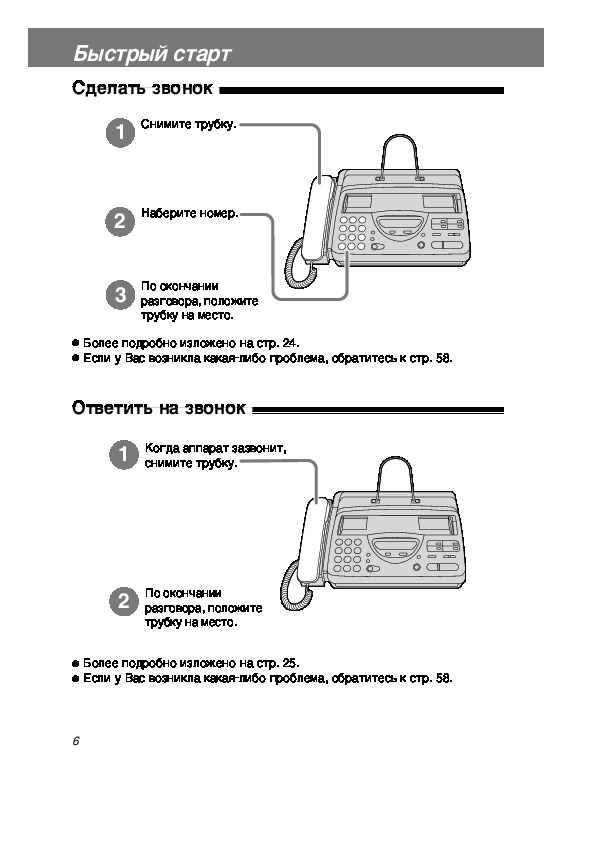 Быстрый старт

Сделать звонок

1 Снимите трубку.

2 Наберите номер.

3 По окончании разговора, положите трубку на место.

● Более подробно изложено на стр. 24.
● Если у Вас возникла какая-либо проблема, обратитесь к стр. 58.

Ответить на звонок

1 Когда аппарат зазвонит, снимите трубку.

2 По окончании разговора, положите трубку на место.

● Более подробно изложено на стр. 25.
● Если у Вас возникла какая-либо проблема, обратитесь к стр. 58.

6