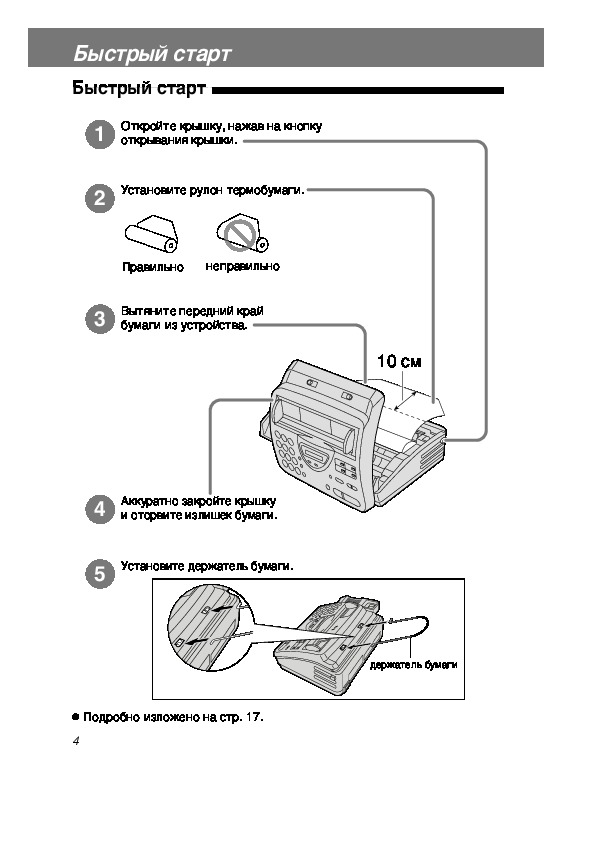 Быстрый старт

Быстрый старт

1 Откройте крышку, нажав на кнопку открывания крышки.

2 Установите рулон термобумаги.

Правильно неправильно

3 Вытяните передний край бумаги из устройства.

10 см

4 Аккуратно закройте крышку и оторвите излишек бумаги.

5 Установите держатель бумаги.

держатель бумаги

● Подробно изложено на стр. 17.

4