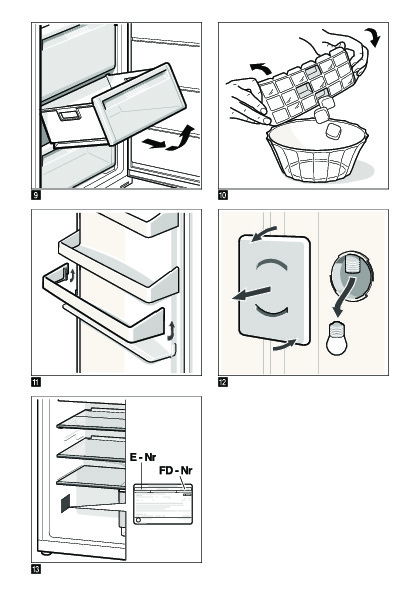 9

10

11

12

E - Nr

FD - Nr

13