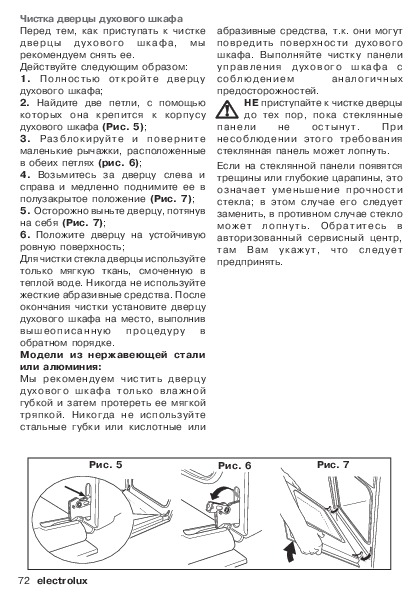 Чистка дверцы духового шкафа

Перед тем, как приступать к чистке дверцы духового шкафа, мы рекомендуем снять ее.

Действуйте следующим образом:

1. Полностью откройте дверцу духового шкафа;

2. Найдите две петли, с помощью которых она крепится к корпусу духового шкафа (Рис. 5);

3. Разблокируйте и поверните маленькие рычажки, расположенные в обеих петлях (рис. 6);

4. Возьмитесь за дверцу слева и справа и медленно поднимите ее в полузакрытое положение (Рис. 7);

5. Осторожно выньте дверцу, потянув на себя (Рис. 7);

6. Положите дверцу на устойчивую ровную поверхность;

Для чистки стекла дверцы используйте только мягкую ткань, смоченную в теплой воде. Никогда не используйте жесткие абразивные средства. После окончания чистки установите дверцу духового шкафа на место, выполнив вышеописанную процедуру в обратном порядке.

Модели из нержавеющей стали или алюминия:

Мы рекомендуем чистить дверцу духового шкафа только влажной губкой и затем протереть ее мягкой тряпкой. Никогда не используйте стальные губки или кислотные или абразивные средства, т.к. они могут повредить поверхности духового шкафа. Выполняйте чистку панели управления духового шкафа с соблюдением аналогичных предосторожностей.

НЕ приступайте к чистке дверцы до тех пор, пока стеклянные панели не остынут. При несоблюдении этого требования стеклянная панель может лопнуть.

Если на стеклянной панели появятся трещины или глубокие царапины, это означает уменьшение прочности стекла; в этом случае его следует заменить, в противном случае стекло может лопнуть. Обратитесь в авторизованный сервисный центр, там Вам укажут, что следует предпринять.

Рис. 5

Рис. 6

Рис. 7

72 electrolux