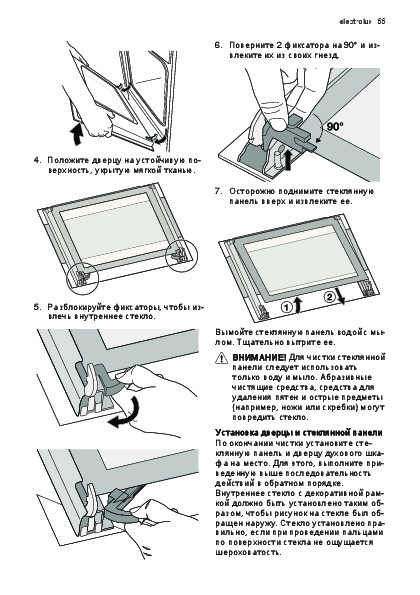 electrolux 55

4. Положите дверцу на устойчивую поверхность, укрытую мягкой тканью.

5. Разблокируйте фиксаторы, чтобы извлечь внутреннее стекло.

6. Поверните 2 фиксатора на 90° и извлеките их из своих гнезд.

90°

7. Осторожно поднимите стеклянную панель вверх и извлеките ее.

1

2

Вымойте стеклянную панель водой с мылом. Тщательно вытрите ее.

ВНИМАНИЕ! Для чистки стеклянной панели следует использовать только воду и мыло. Абразивные чистящие средства, средства для удаления пятен и острые предметы (например, ножи или скребки) могут повредить стекло.

Установка дверцы и стеклянной панели
По окончании чистки установите стеклянную панель и дверцу духового шкафа на место. Для этого, выполните приведенную выше последовательность действий в обратном порядке.
Внутреннее стекло с декоративной рамкой должно быть установлено таким образом, чтобы рисунок на стекле был обращен наружу. Стекло установлено правильно, если при проведении пальцами по поверхности стекла не ощущается шероховатость.